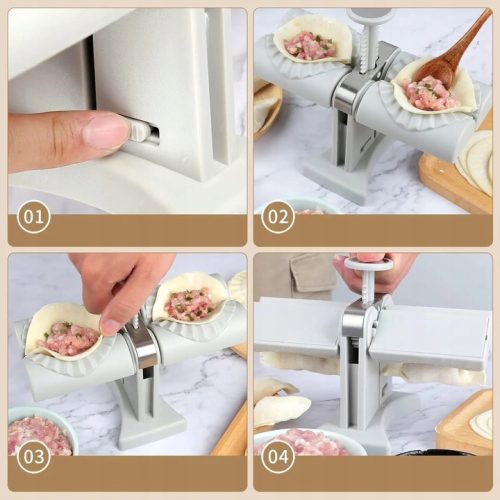 01

02

03

04